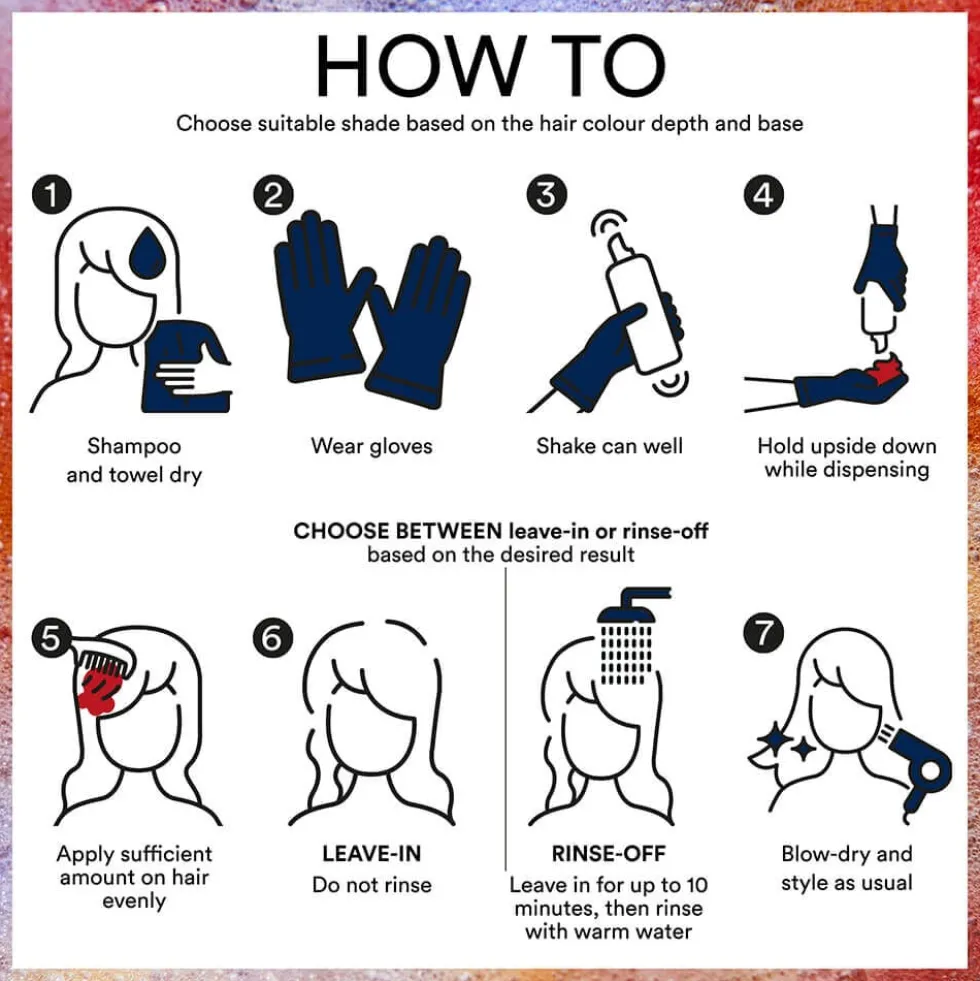 HOW TO

Choose suitable shade based on the hair colour depth and base

1
Shampoo and towel dry

2
Wear gloves

3
Shake can well

4
Hold upside down while dispensing

CHOOSE BETWEEN leave-in or rinse-off
based on the desired result

5
Apply sufficient amount on hair evenly

6
LEAVE-IN
Do not rinse

RINSE-OFF
Leave in for up to 10 minutes, then rinse with warm water

7
Blow-dry and style as usual